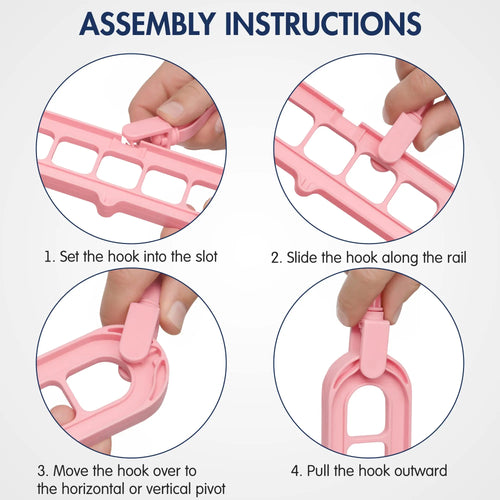 ASSEMBLY INSTRUCTIONS

1. Set the hook into the slot

2. Slide the hook along the rail

3. Move the hook over to the horizontal or vertical pivot

4. Pull the hook outward